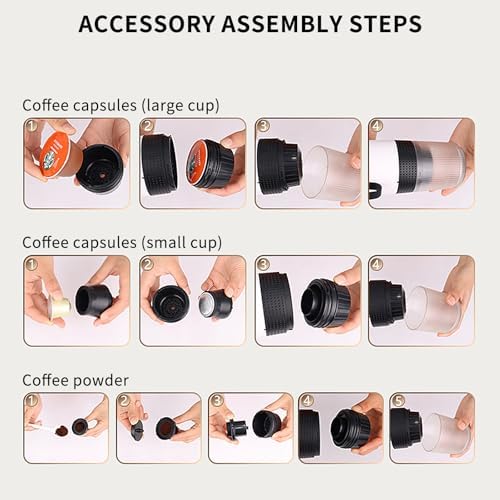 ACCESSORY ASSEMBLY STEPS

Coffee capsules (large cup)

1 2 3 4

Coffee capsules (small cup)

1 2 3 4

Coffee powder

1 2 3 4 5