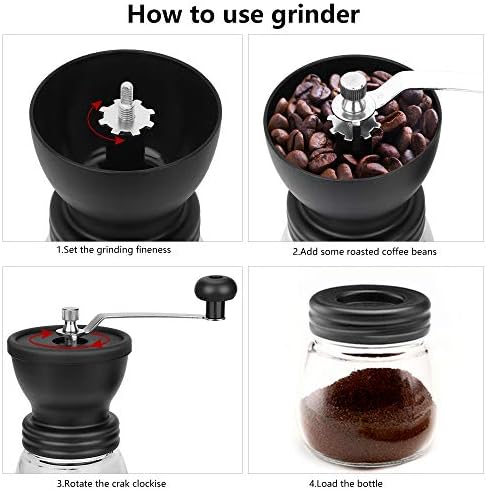 How to use grinder

1.Set the grinding fineness

2.Add some roasted coffee beans

3.Rotate the crak clockise

4.Load the bottle