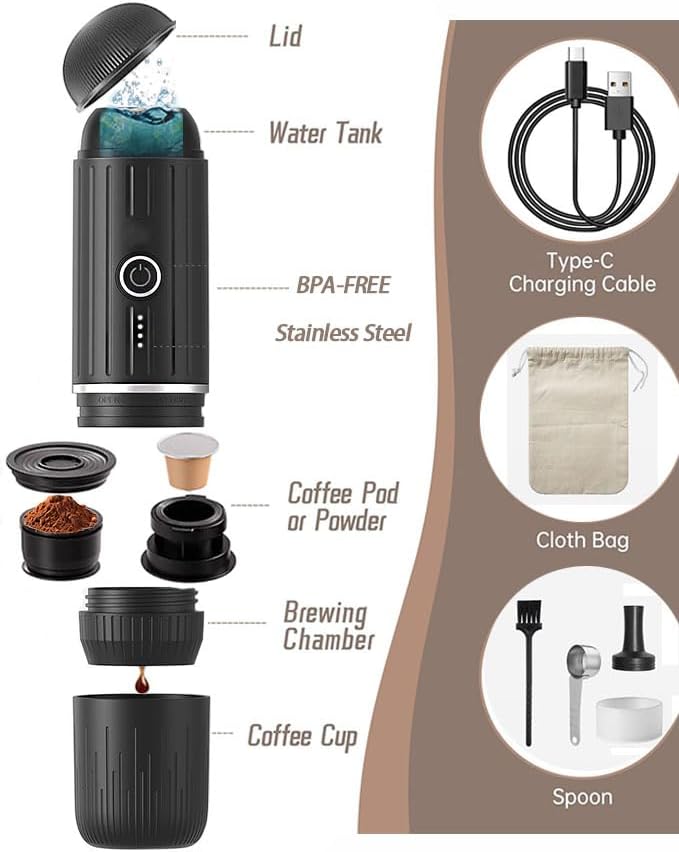 Lid

Water Tank

BPA-FREE

Stainless Steel

Coffee Pod or Powder

Brewing Chamber

Coffee Cup

Type-C Charging Cable

Cloth Bag

Spoon