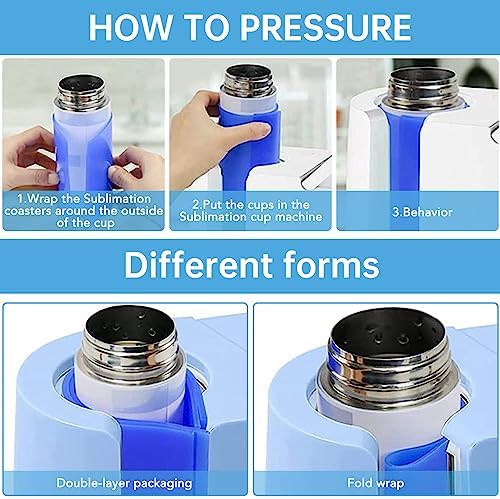 HOW TO PRESSURE

1.Wrap the Sublimation coasters around the outside of the cup

2.Put the cups in the Sublimation cup machine

3.Behavior

Different forms

Double-layer packaging

Fold wrap