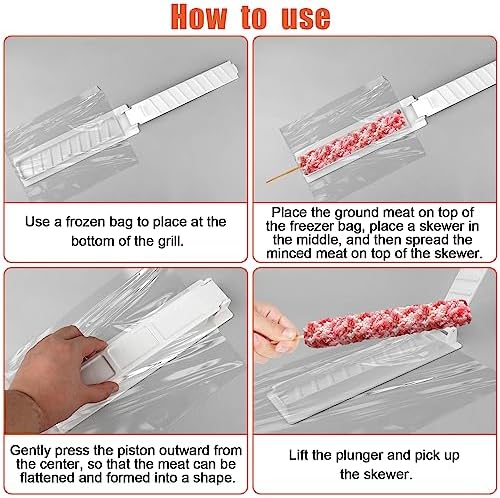 How to use

Use a frozen bag to place at the bottom of the grill.

Place the ground meat on top of the freezer bag, place a skewer in the middle, and then spread the minced meat on top of the skewer.

Gently press the piston outward from the center, so that the meat can be flattened and formed into a shape.

Lift the plunger and pick up the skewer.