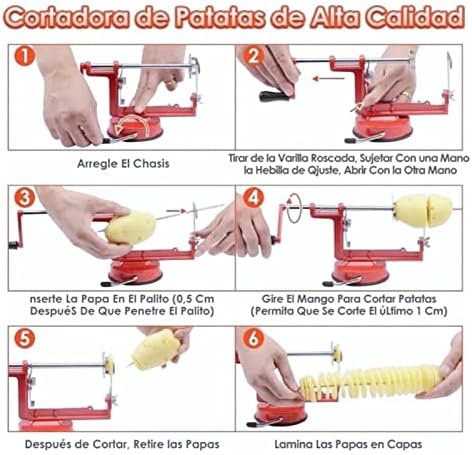 Cortadora de Patatas de Alta Calidad

1

Arregle El Chasis

2

Tirar de la Varilla Roscada, Sujetar Con una Mano la Hebilla de Qjuste, Abrir Con la Otra Mano

3

nserte La Papa En El Palito (0,5 Cm DespuéS De Que Penetre El Palito)

4

Gire El Mango Para Cortar Patatas (Permita Que Se Corte El úLtimo 1 Cm)

5

Después de Cortar, Retire las Papas

6

Lamina Las Papas en Capas