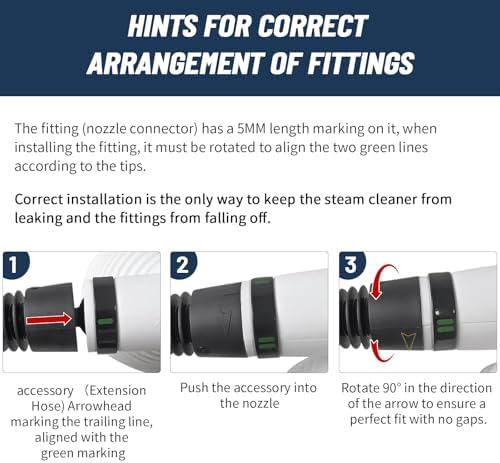 HINTS FOR CORRECT ARRANGEMENT OF FITTINGS

The fitting (nozzle connector) has a 5MM length marking on it, when installing the fitting, it must be rotated to align the two green lines according to the tips.

Correct installation is the only way to keep the steam cleaner from leaking and the fittings from falling off.

1

accessory （Extension Hose) Arrowhead marking the trailing line, aligned with the green marking

2

Push the accessory into the nozzle

3

Rotate 90° in the direction of the arrow to ensure a perfect fit with no gaps.