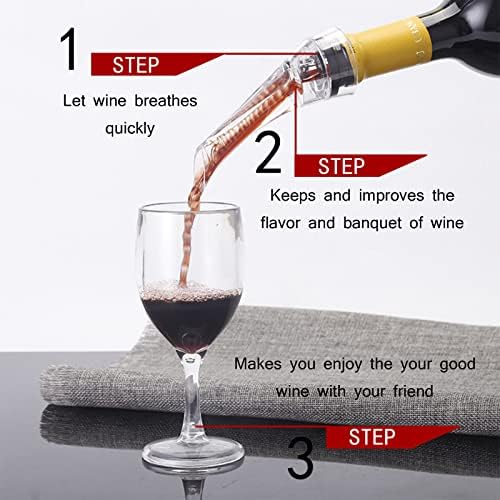 1
STEP
Let wine breathes quickly

2
STEP
Keeps and improves the flavor and banquet of wine

Makes you enjoy the your good wine with your friend

STEP
3