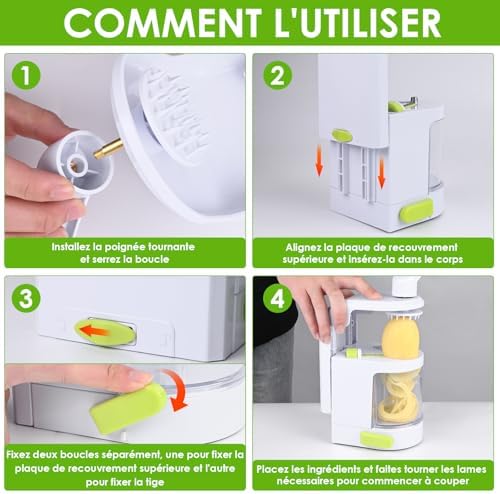 COMMENT L'UTILISER

1

Installez la poignée tournante et serrez la boucle

2

Alignez la plaque de recouvrement supérieure et insérez-la dans le corps

3

Fixez deux boucles séparément, une pour fixer la plaque de recouvrement supérieure et l'autre pour fixer la tige

4

Placez les ingrédients et faites tourner les lames nécessaires pour commencer à couper