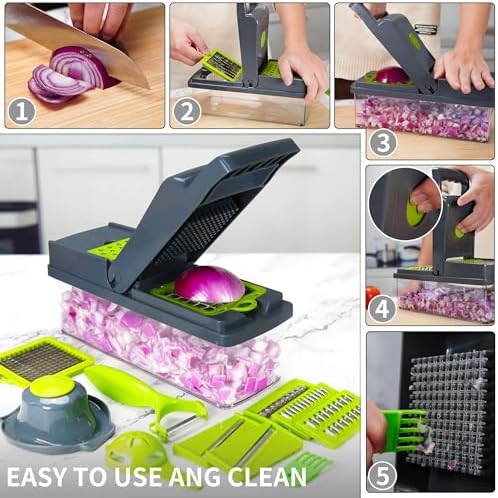 1
2
3
4
5
EASY TO USE ANG CLEAN