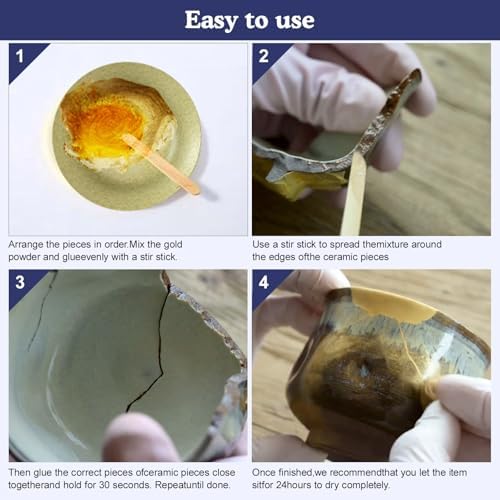 Easy to use

1

Arrange the pieces in order.Mix the gold powder and glueevenly with a stir stick.

2

Use a stir stick to spread themixture around the edges ofthe ceramic pieces

3

Then glue the correct pieces ofceramic pieces close togetherand hold for 30 seconds. Repeatuntil done.

4

Once finished,we recommendthat you let the item sitfor 24hours to dry completely.