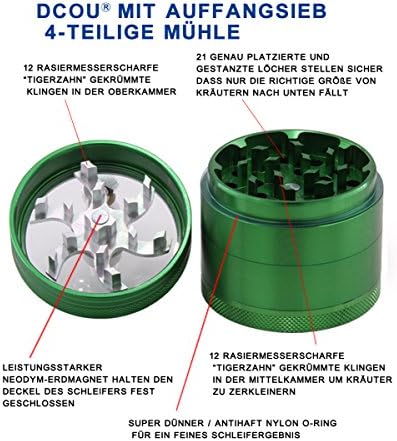 DCOU® MIT AUFFANGSIEB
4-TEILIGE MÜHLE

12 RASIERMESSERSCHARFE "TIGERZAHN" GEKRÜMMTE KLINGEN IN DER OBERKAMMER

21 GENAU PLATZIERTE UND GESTANZTE LÖCHER STELLEN SICHER DASS NUR DIE RICHTIGE GRÖßE VON KRÄUTERN NACH UNTEN FÄLLT

LEISTUNGSSTARKER NEODYM-ERDMAGNET HALTEN DEN DECKEL DES SCHLEIFERS FEST GESCHLOSSEN

12 RASIERMESSERSCHARFE "TIGERZAHN" GEKRÜMMTE KLINGEN IN DER MITTELKAMMER UM KRÄUTER ZU ZERKLEINERN

SUPER DÜNNER / ANTIHAFT NYLON O-RING FÜR EIN FEINES SCHLEIFERGEBNIS