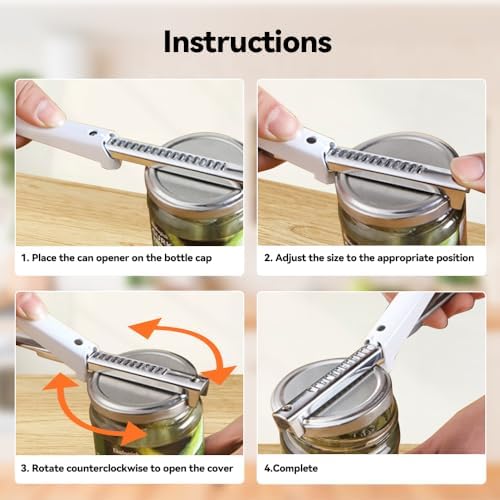 Instructions

1. Place the can opener on the bottle cap

2. Adjust the size to the appropriate position

3. Rotate counterclockwise to open the cover

4.Complete