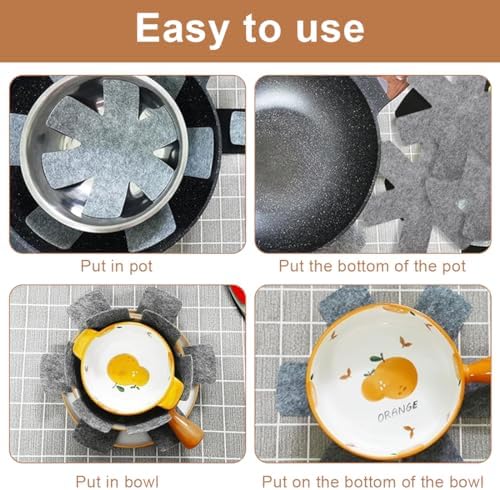 Easy to use

Put in pot

Put the bottom of the pot

ORANGE

Put in bowl

Put on the bottom of the bowl