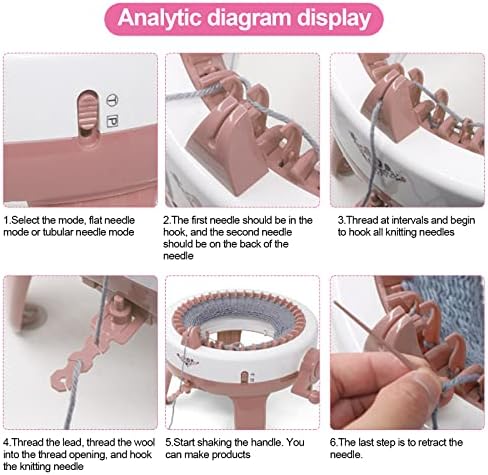 Analytic diagram display

T
P

1.Select the mode, flat needle mode or tubular needle mode

2.The first needle should be in the hook, and the second needle should be on the back of the needle

3.Thread at intervals and begin to hook all knitting needles

4.Thread the lead, thread the wool into the thread opening, and hook the knitting needle

5.Start shaking the handle. You can make products

6.The last step is to retract the needle.