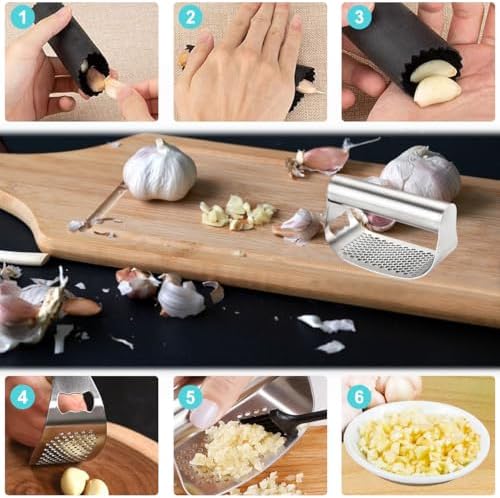 1
2
3
4
5
6