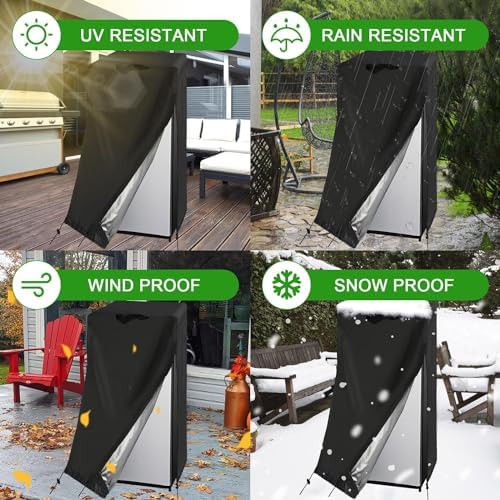 UV RESISTANT

RAIN RESISTANT

WIND PROOF

SNOW PROOF