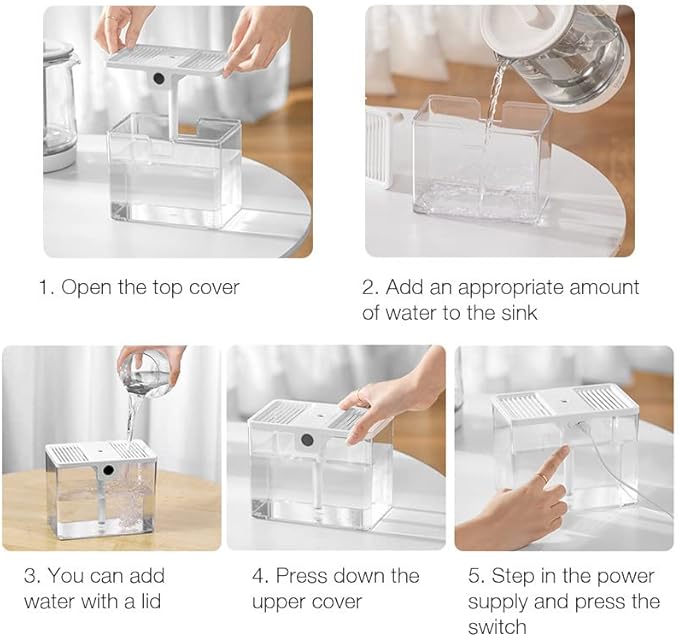 1. Open the top cover

2. Add an appropriate amount of water to the sink

3. You can add water with a lid

4. Press down the upper cover

5. Step in the power supply and press the switch