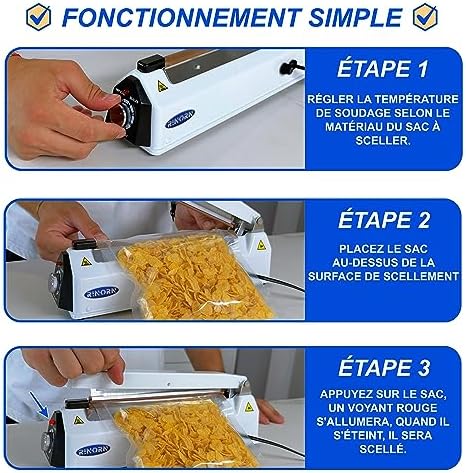 FONCTIONNEMENT SIMPLE

RINORN

ÉTAPE 1

RÉGLER LA TEMPÉRATURE DE SOUDAGE SELON LE MATÉRIAU DU SAC À SCELLER.

RINORN

ÉTAPE 2

PLACEZ LE SAC AU-DESSUS DE LA SURFACE DE SCELLEMENT

RINORN

ÉTAPE 3

APPUYEZ SUR LE SAC, UN VOYANT ROUGE S'ALLUMERA, QUAND IL S'ÉTEINT, IL SERA SCELLÉ.