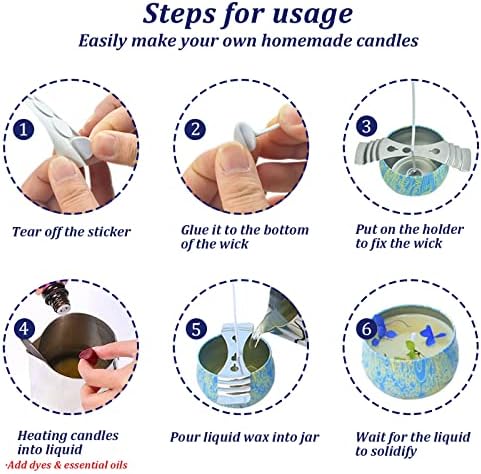 Steps for usage
Easily make your own homemade candles

1

Tear off the sticker

2

Glue it to the bottom of the wick

3

Put on the holder to fix the wick

4

Heating candles into liquid
·Add dyes & essential oils

5

Pour liquid wax into jar

6

Wait for the liquid to solidify