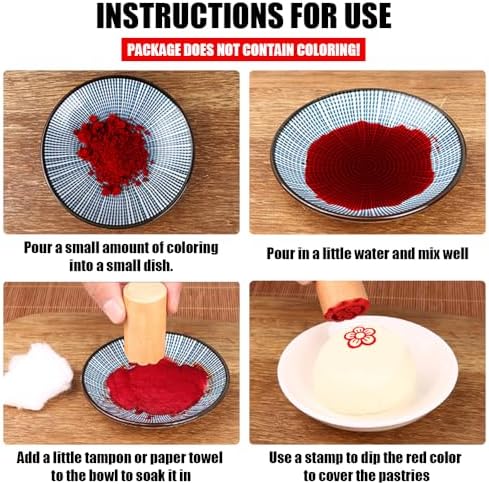 INSTRUCTIONS FOR USE

PACKAGE DOES NOT CONTAIN COLORING!

Pour a small amount of coloring into a small dish.

Pour in a little water and mix well

Add a little tampon or paper towel to the bowl to soak it in

Use a stamp to dip the red color to cover the pastries