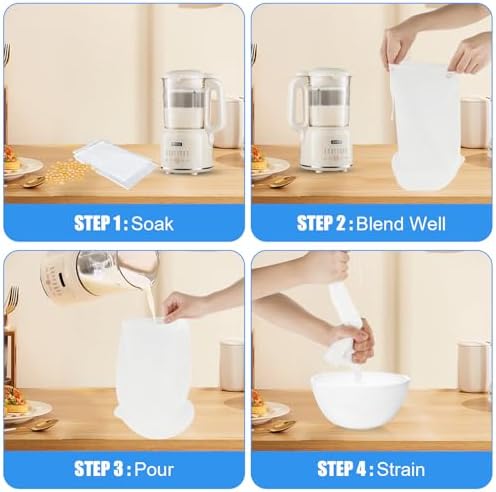 STEP 1 : Soak

STEP 2 : Blend Well

STEP 3 : Pour

STEP 4 : Strain