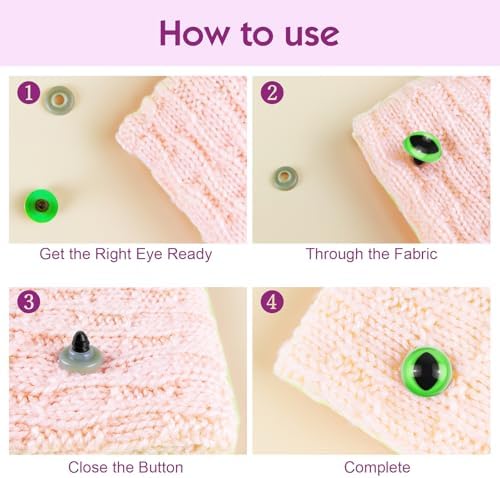 How to use

1
Get the Right Eye Ready

2
Through the Fabric

3
Close the Button

4
Complete