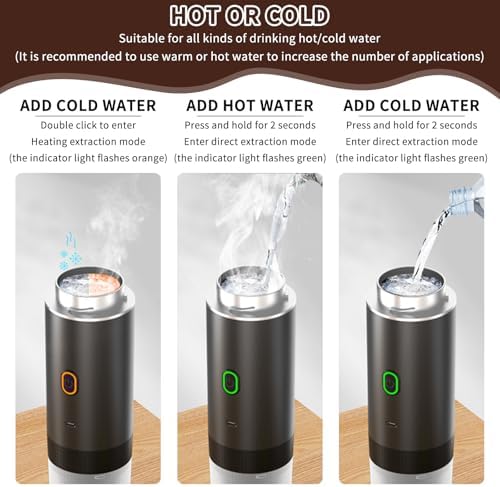 HOT OR COLD
Suitable for all kinds of drinking hot/cold water
(It is recommended to use warm or hot water to increase the number of applications)

ADD COLD WATER
Double click to enter
Heating extraction mode
(the indicator light flashes orange)

ADD HOT WATER
Press and hold for 2 seconds
Enter direct extraction mode
(the indicator light flashes green)

ADD COLD WATER
Press and hold for 2 seconds
Enter direct extraction mode
(the indicator light flashes green)