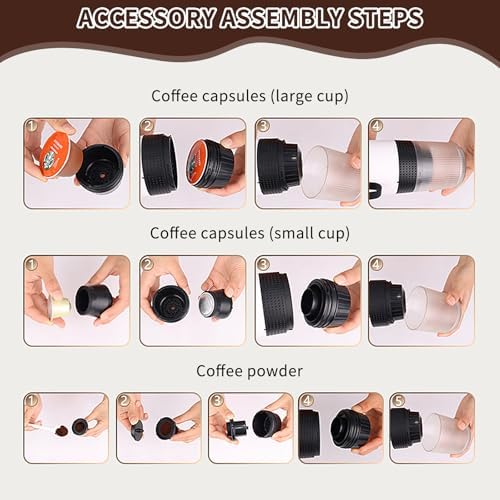 ACCESSORY ASSEMBLY STEPS

Coffee capsules (large cup)

1 2 3 4

Coffee capsules (small cup)

1 2 3 4

Coffee powder

1 2 3 4 5