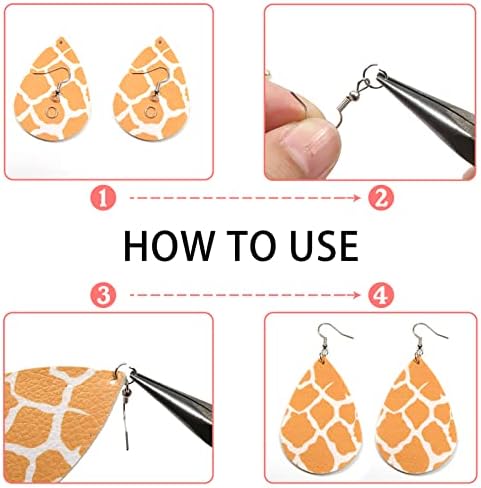 1

2

HOW TO USE

3

4